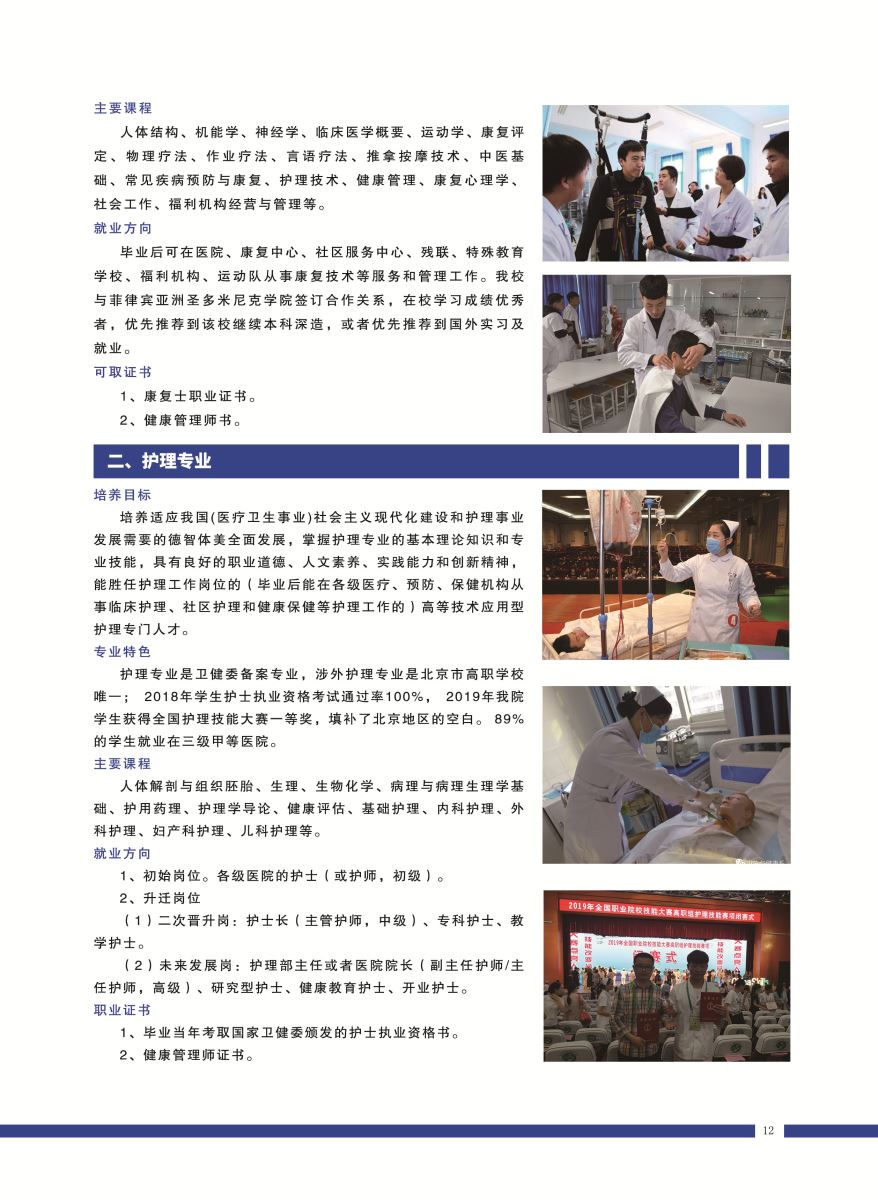 主要课程

人体结构、机能学、神经学、临床医学概要、运动学、康复评定、物理疗法、作业疗法、言语疗法、推拿按摩技术、中医基础、常见疾病预防与康复、护理技术、健康管理、康复心理学、社会工作、福利机构经营与管理等。

就业方向

毕业后可在医院、康复中心、社区服务中心、残联、特殊教育学校、福利机构、运动队从事康复技术等服务和管理工作。我校与菲律宾亚洲圣多米尼克学院签订合作关系，在校学习成绩优秀者，优先推荐到该校继续本科深造，或者优先推荐到国外实习及就业。

可取证书

1、康复士职业证书。

2、健康管理师书。

二、护理专业

培养目标

培养适应我国(医疗卫生事业)社会主义现代化建设和护理事业发展需要的德智体美全面发展，掌握护理专业的基本理论知识和专业技能，具有良好的职业道德、人文素养、实践能力和创新精神，能胜任护理工作岗位的（毕业后能在各级医疗、预防、保健机构从事临床护理、社区护理和健康保健等护理工作的）高等技术应用型护理专门人才。

专业特色

护理专业是卫健委备案专业，涉外护理专业是北京市高职学校唯一；2018年学生护士执业资格考试通过率100%，2019年我院学生获得全国护理技能大赛一等奖，填补了北京地区的空白。89%的学生就业在三级甲等医院。

主要课程

人体解剖与组织胚胎、生理、生物化学、病理与病理生理学基础、护用药理、护理学导论、健康评估、基础护理、内科护理、外科护理、妇产科护理、儿科护理等。

就业方向

1、初始岗位。各级医院的护士（或护师，初级）。

2、升迁岗位

（1）二次晋升岗：护士长（主管护师，中级）、专科护士、教学护士。

（2）未来发展岗：护理部主任或者医院院长（副主任护师/主任护师，高级）、研究型护士、健康教育护士、开业护士。

职业证书

1、毕业当年考取国家卫健委颁发的护士执业资格书。

2、健康管理师证书。

2019年全国职业院校技能大赛高职组护理技能赛项闭赛式

12